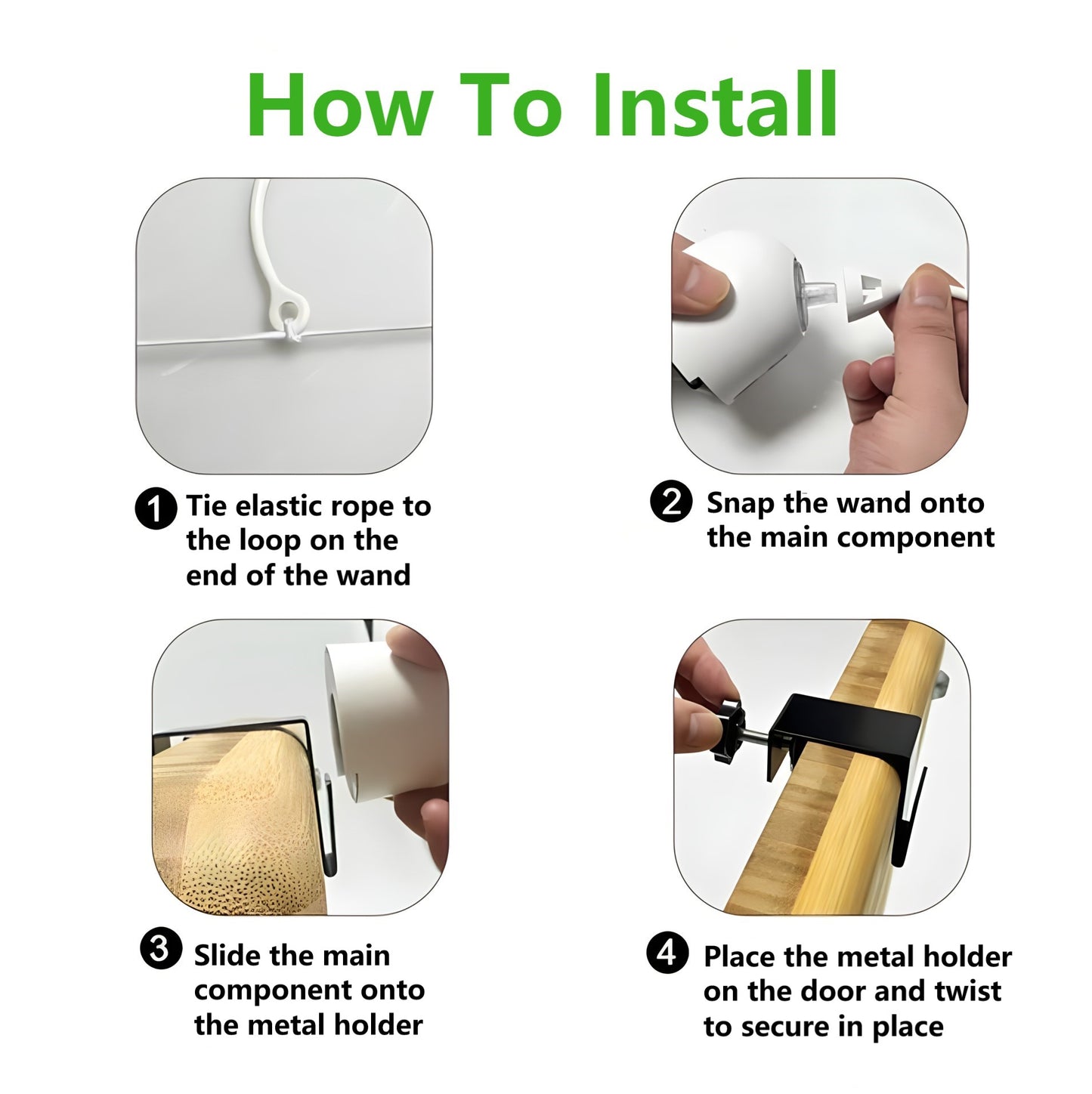 How To Install

1 Tie elastic rope to the loop on the end of the wand

2 Snap the wand onto the main component

3 Slide the main component onto the metal holder

4 Place the metal holder on the door and twist to secure in place